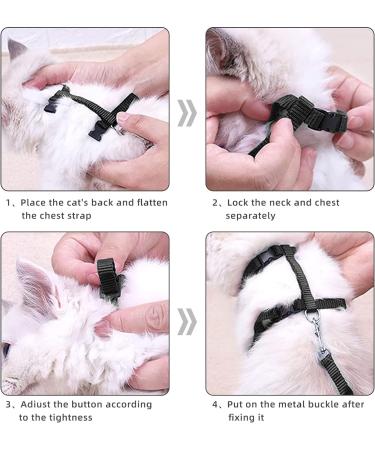 1、Place the cat's back and flatten the chest strap

2、Lock the neck and chest separately

3、Adiust the button according to the tightness

4、Put on the metal buckle after fixing it