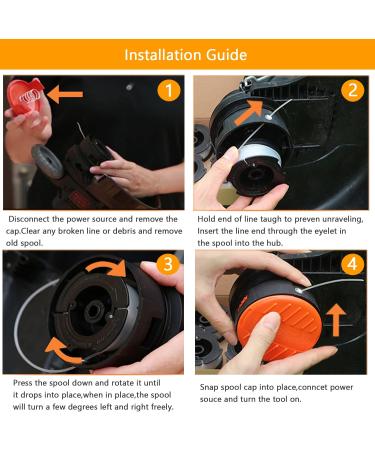 Installation Guide

1

Disconnect the power source and remove the cap.Clear any broken line or debris and remove old spool.

2

Hold end of line taugh to preven unraveling, Insert the line end through the eyelet in the spool into the hub.

3

Press the spool down and rotate it until it drops into place,when in place,the spool will turn a few degrees left and right freely.

4

Snap spool cap into place,conncet power souce and turn the tool on.