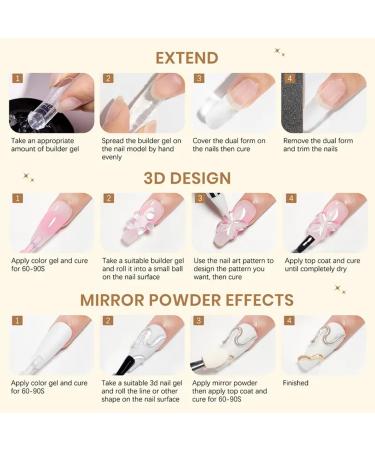 EXTEND

1
Take an appropriate amount of builder gel

2
Spread the builder gel on the nail model by hand evenly

3
Cover the dual form on the nails then cure

4
Remove the dual form and trim the nails

3D DESIGN

1
Apply color gel and cure for 60-90S

2
Take a suitable builder gel and roll it into a small ball on the nail surface

3
Use the nail art pattern to design the pattern you want, then cure

4
Apply top coat and cure until completely dry

MIRROR POWDER EFFECTS

1
Apply color gel and cure for 60-90S

2
Take a suitable 3d nail gel and roll the line or other shape on the nail surface

3
Apply mirror powder then apply top coat and cure for 60-90S

4
Finished