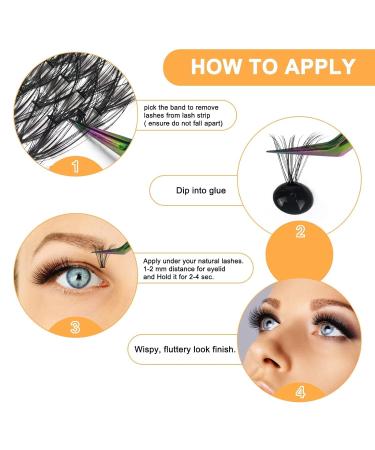 HOW TO APPLY

pick the band to remove lashes from lash strip ( ensure do not fall apart)

1

Dip into glue

2

Apply under your natural lashes. 1-2 mm distance for eyelid and Hold it for 2-4 sec.

3

Wispy, fluttery look finish.

4