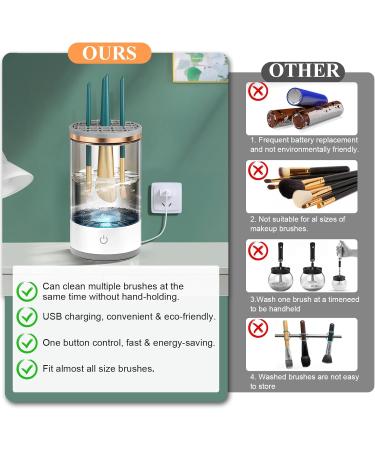 OURS

Can clean multiple brushes at the same time without hand-holding.

USB charging, convenient & eco-friendly.

One button control, fast & energy-saving.

Fit almost all size brushes.

OTHER

1. Frequent battery replacement and not environmentally friendly.

2. Not suitable for al sizes of makeup brushes.

3.Wash one brush at a timeneed to be handheld

4. Washed brushes are not easy to store