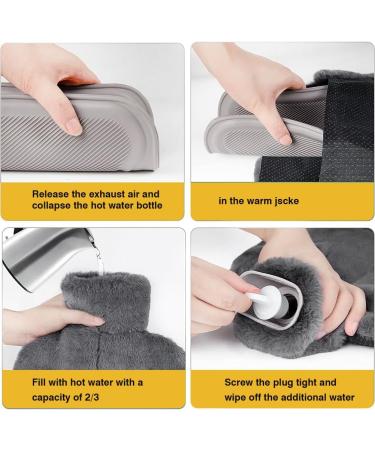 Release the exhaust air and collapse the hot water bottle

in the warm jscke

Fill with hot water with a capacity of 2/3

Screw the plug tight and wipe off the additional water