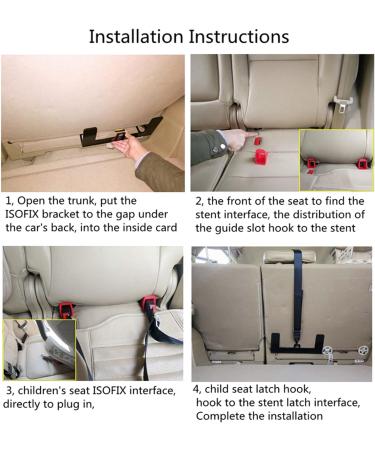 Installation Instructions

1, Open the trunk, put the ISOFIX bracket to the gap under the car's back, into the inside card

2, the front of the seat to find the stent interface, the distribution of the guide slot hook to the stent

3, children's seat ISOFIX interface, directly to plug in,

4, child seat latch hook, hook to the stent latch interface, Complete the installation