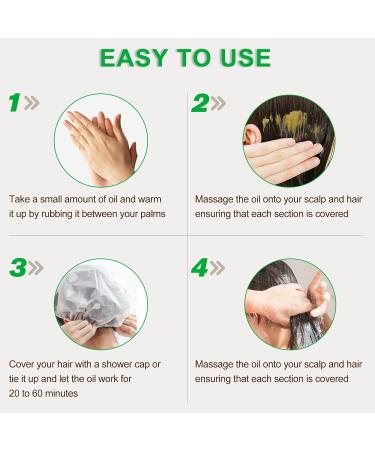 EASY TO USE

1

Take a small amount of oil and warm it up by rubbing it between your palms

2

Massage the oil onto your scalp and hair ensuring that each section is covered

3

Cover your hair with a shower cap or tie it up and let the oil work for 20 to 60 minutes

4

Massage the oil onto your scalp and hair ensuring that each section is covered