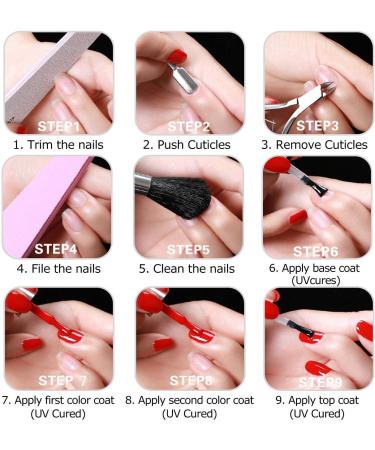 STEP1
1. Trim the nails

STEP2
2. Push Cuticles

STEP3
3. Remove Cuticles

STEP4
4. File the nails

STEP5
5. Clean the nails

STEP6
6. Apply base coat (UVcures)

STEP 7
7. Apply first color coat (UV Cured)

STEP8
8. Apply second color coat (UV Cured)

STEP9
9. Apply top coat (UV Cured)