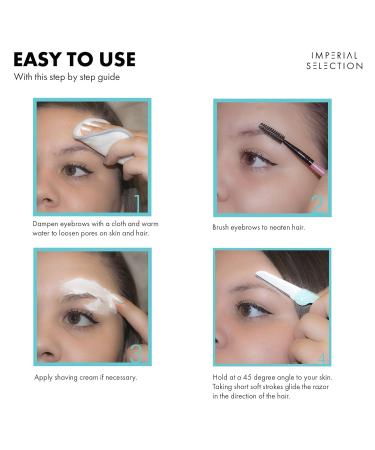 EASY TO USE
With this step by step guide

IMPERIAL SELECTION

1

Dampen eyebrows with a cloth and warm water to loosen pores on skin and hair.

2

Brush eyebrows to neaten hair.

3

Apply shaving cream if necessary.

4

Hold at a 45 degree angle to your skin. Taking short soft strokes glide the razor in the direction of the hair.