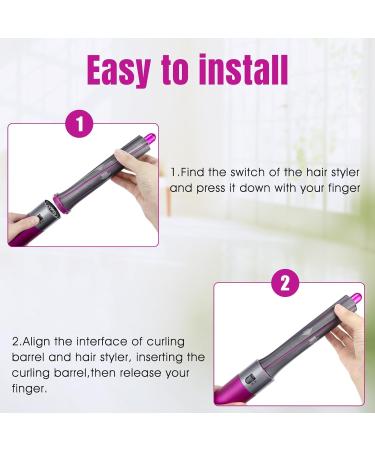 Easy to install

1

1.Find the switch of the hair styler and press it down with your finger

2

2.Align the interface of curling barrel and hair styler, inserting the curling barrel,then release your finger.