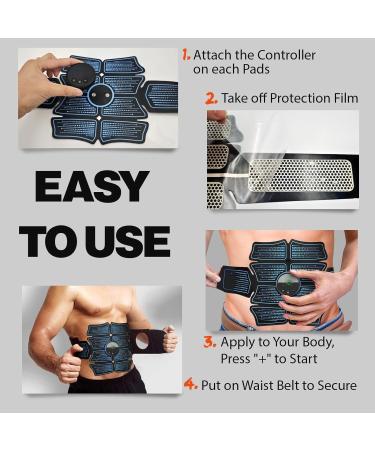 1. Attach the Controller on each Pads

2. Take off Protection Film

EASY TO USE

3. Apply to Your Body, Press "+" to Start

4. Put on Waist Belt to Secure