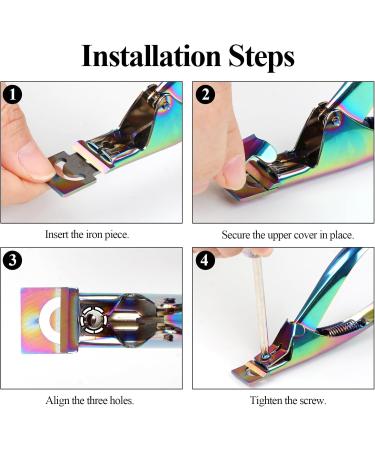 Installation Steps

1

Insert the iron piece.

2

Secure the upper cover in place.

3

Align the three holes.

4

Tighten the screw.