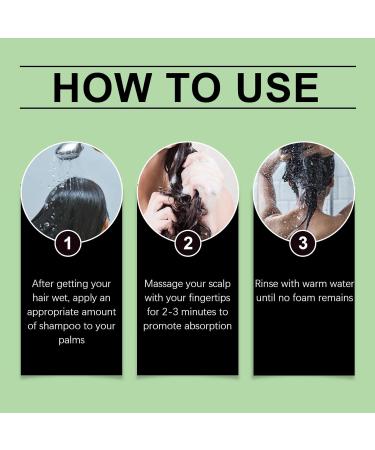 HOW TO USE

1

After getting your hair wet, apply an appropriate amount of shampoo to your palms

2

Massage your scalp with your fingertips for 2-3 minutes to promote absorption

3

Rinse with warm water until no foam remains