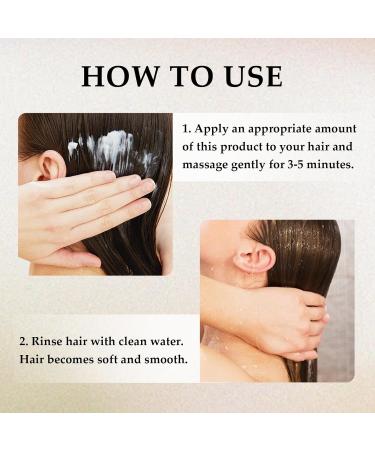 HOW TO USE

1. Apply an appropriate amount of this product to your hair and massage gently for 3-5 minutes.

2. Rinse hair with clean water. Hair becomes soft and smooth.