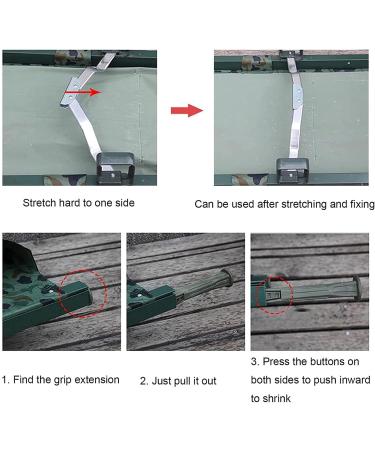 Stretch hard to one side

Can be used after stretching and fixing

1. Find the grip extension

2. Just pull it out

3. Press the buttons on both sides to push inward to shrink