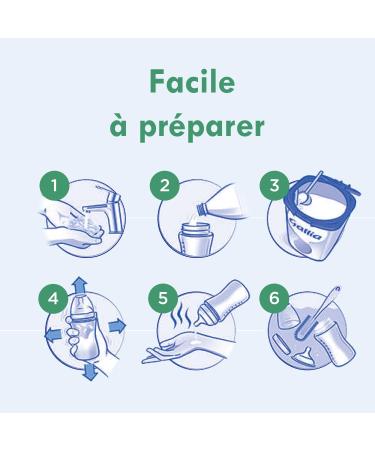 Facile
à préparer

1

2

3

Gallia

4

5

6