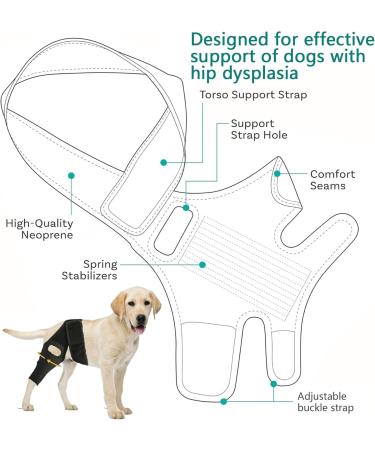 Designed for effective support of dogs with hip dysplasia

Torso Support Strap

Support Strap Hole

Comfort Seams

High-Quality Neoprene

Spring Stabilizers

Adjustable buckle strap