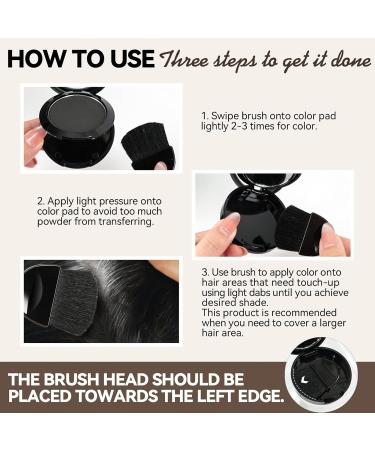 HOW TO USE Three steps to get it done

1. Swipe brush onto color pad lightly 2-3 times for color.

2. Apply light pressure onto color pad to avoid too much powder from transferring.

3. Use brush to apply color onto hair areas that need touch-up using light dabs until you achieve desired shade.
This product is recommended when you need to cover a larger hair area.

THE BRUSH HEAD SHOULD BE PLACED TOWARDS THE LEFT EDGE.