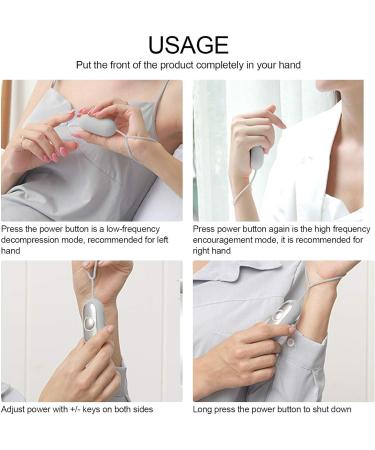 USAGE

Put the front of the product completely in your hand

Press the power button is a low-frequency decompression mode, recommended for left hand

Press power button again is the high frequency encouragement mode, it is recommended for right hand

Adjust power with +/- keys on both sides

Long press the power button to shut down