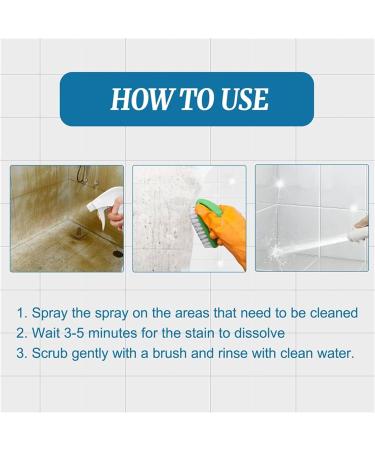 HOW TO USE

1. Spray the spray on the areas that need to be cleaned
2. Wait 3-5 minutes for the stain to dissolve
3. Scrub gently with a brush and rinse with clean water.