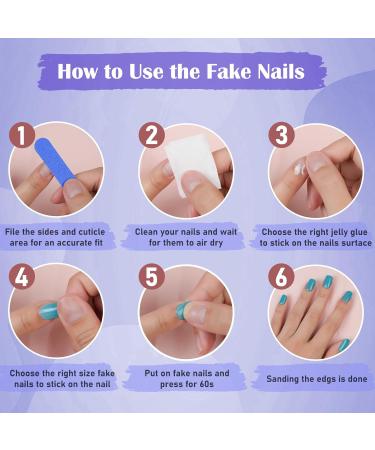 How to Use the Fake Nails

1

File the sides and cuticle area for an accurate fit

2

Clean your nails and wait for them to air dry

3

Choose the right jelly glue to stick on the nails surface

4

Choose the right size fake nails to stick on the nail

5

Put on fake nails and press for 60s

6

Sanding the edgs is done