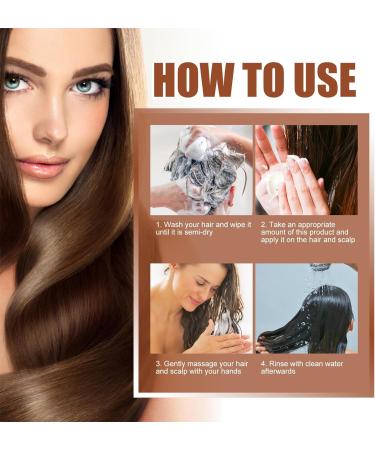 HOW TO USE

1. Wash your hair and wipe it until it is semi-dry

2. Take an appropriate amount of this product and apply it on the hair and scalp

3. Gently massage your hair and scalp with your hands

4. Rinse with clean water afterwards