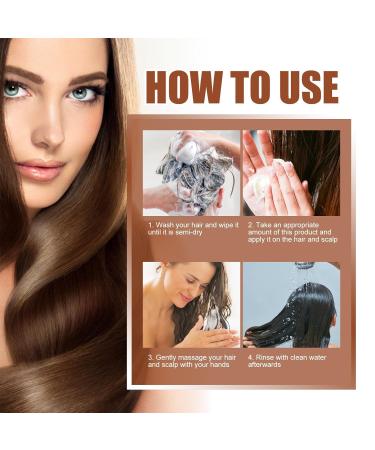 HOW TO USE

1. Wash your hair and wipe it until it is semi-dry

2. Take an appropriate amount of this product and apply it on the hair and scalp

3. Gently massage your hair and scalp with your hands

4. Rinse with clean water afterwards