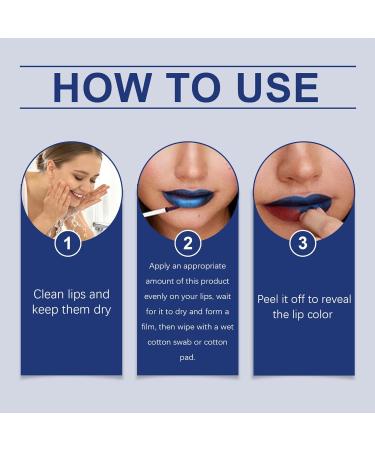 HOW TO USE

1

Clean lips and keep them dry

2

Apply an appropriate amount of this product evenly on your lips, wait for it to dry and form a film, then wipe with a wet cotton swab or cotton pad.

3

Peel it off to reveal the lip color