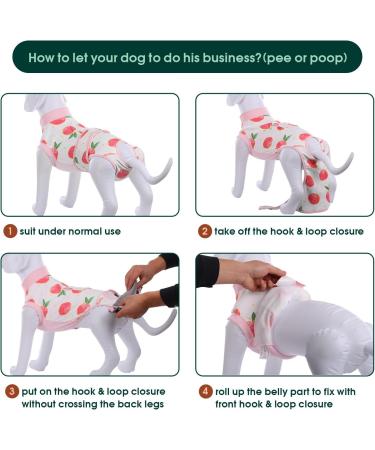 How to let your dog to do his business?(pee or poop)

1 suit under normal use

2 take off the hook & loop closure

3 put on the hook & loop closure without crossing the back legs

4 roll up the belly part to fix with front hook & loop closure