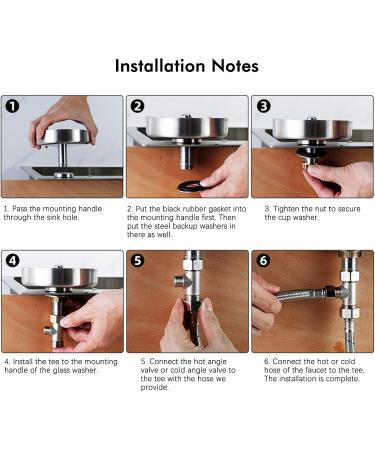 Installation Notes

1

2

3

1. Pass the mounting handle through the sink hole.

2. Put the black rubber gasket into the mounting handle first. Then put the steel backup washers in there as well.

3. Tighten the nut to secure the cup washer.

4

5

6

4. Install the tee to the mounting handle of the glass washer.

5. Connect the hot angle valve or cold angle valve to the tee with the hose we provide.

6. Connect the hot or cold hose of the faucet to the tee. The installation is complete.