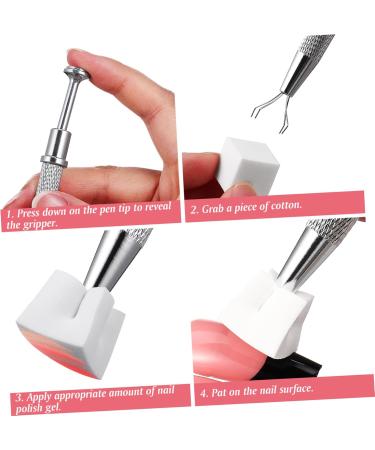 1. Press down on the pen tip to reveal the gripper.

2. Grab a piece of cotton.

3. Apply appropriate amount of nail polish gel.

4. Pat on the nail surface.