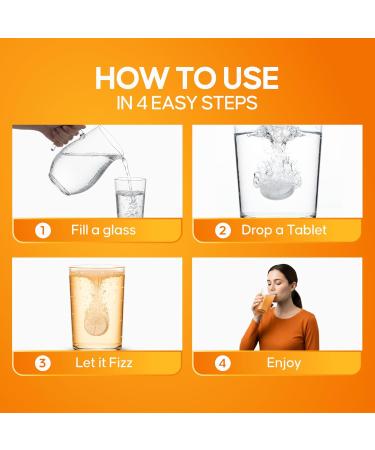 HOW TO USE
IN 4 EASY STEPS

1 Fill a glass

2 Drop a Tablet

3 Let it Fizz

4 Enjoy