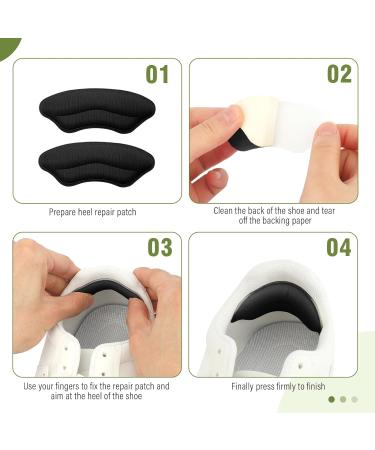 01

Prepare heel repair patch

02

Clean the back of the shoe and tear off the backing paper

03

Use your fingers to fix the repair patch and aim at the heel of the shoe

04

Finally press firmly to finish