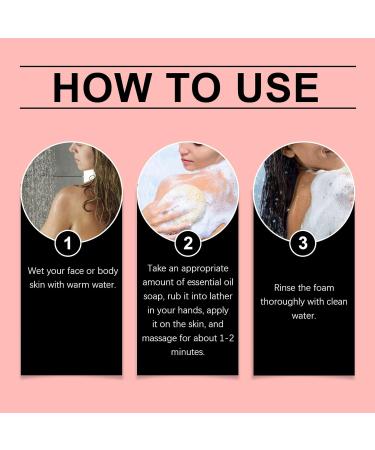 HOW TO USE

1

Wet your face or body skin with warm water.

2

Take an appropriate amount of essential oil soap, rub it into lather in your hands, apply it on the skin, and massage for about 1-2 minutes.

3

Rinse the foam thoroughly with clean water.