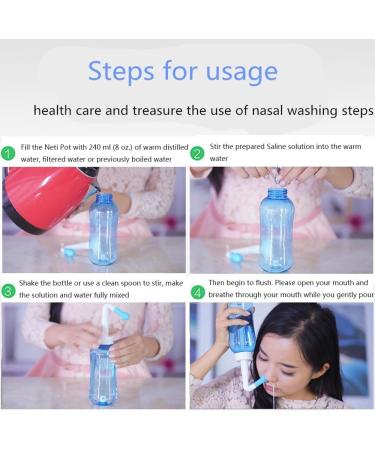 Steps for usage

health care and treasure the use of nasal washing steps

1 Fill the Neti Pot with 240 ml (8 oz.) of warm distilled water, filtered water or previously boiled water

2 Stir the prepared Saline solution into the warm water

3 Shake the bottle or use a clean spoon to stir, make the solution and water fully mixed

4 Then begin to flush. Please open your mouth and breathe through your mouth while you gently pour