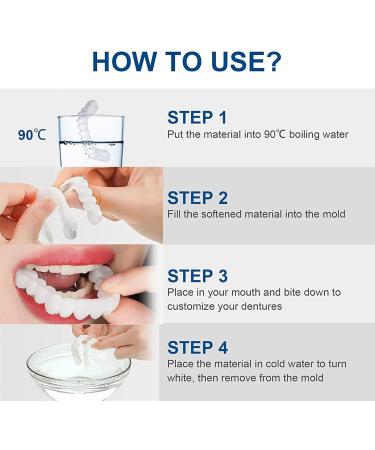 HOW TO USE?

90℃

STEP 1
Put the material into 90℃ boiling water

STEP 2
Fill the softened material into the mold

STEP 3
Place in your mouth and bite down to customize your dentures

STEP 4
Place the material in cold water to turn white, then remove from the mold