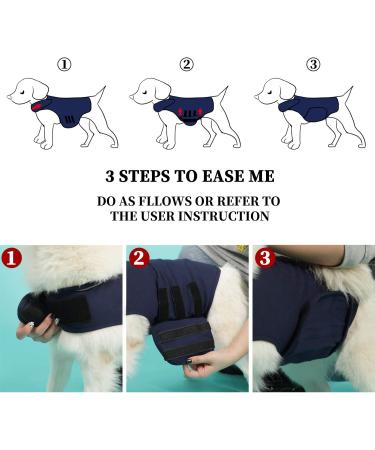 ①
②
③

3 STEPS TO EASE ME

DO AS FLLOWS OR REFER TO THE USER INSTRUCTION

1
2
3