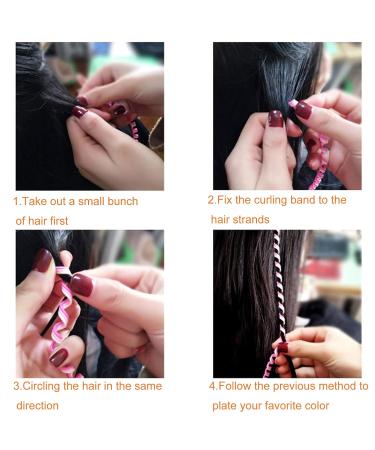 1.Take out a small bunch of hair first

2.Fix the curling band to the hair strands

3.Circling the hair in the same direction

4.Follow the previous method to plate your favorite color