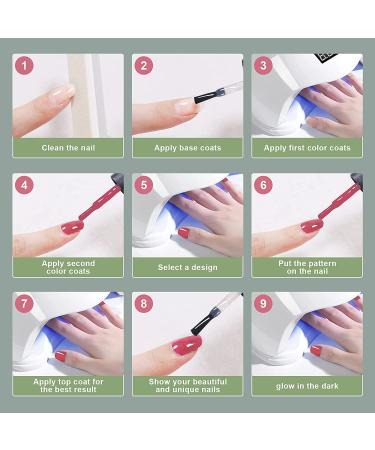 1
Clean the nail

2
Apply base coats

3
Apply first color coats

4
Apply second color coats

5
Select a design

6
Put the pattern on the nail

7
Apply top coat for the best result

8
Show your beautiful and unique nails

9
glow in the dark