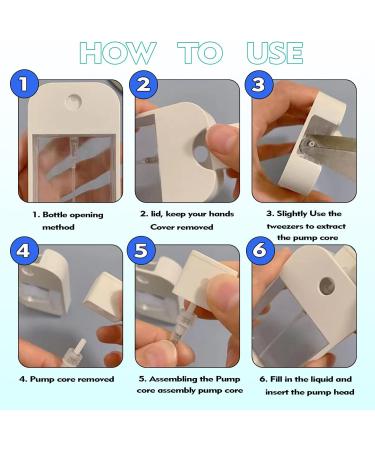 HOW TO USE

1

2

3

1. Bottle opening method

2. lid, keep your hands Cover removed

3. Slightly Use the tweezers to extract the pump core

4

5

6

4. Pump core removed

5. Assembling the Pump core assembly pump core

6. Fill in the liquid and insert the pump head