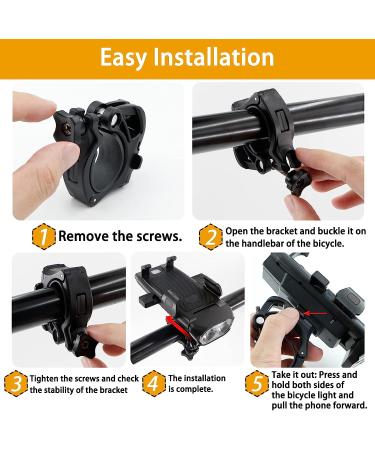 Easy Installation

1 Remove the screws.

2 Open the bracket and buckle it on the handlebar of the bicycle.

3 Tighten the screws and check the stability of the bracket

4 The installation is complete.

5 Take it out: Press and hold both sides of the bicycle light and pull the phone forward.