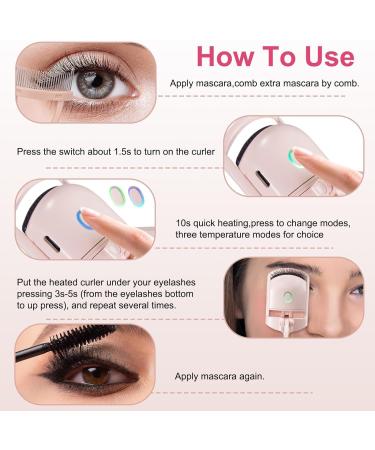 How To Use

Apply mascara,comb extra mascara by comb.

Press the switch about 1.5s to turn on the curler

10s quick heating,press to change modes, three temperature modes for choice

Put the heated curler under your eyelashes pressing 3s-5s (from the eyelashes bottom to up press), and repeat several times.

Apply mascara again.