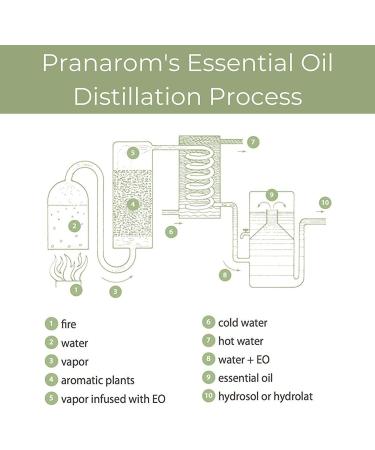 Pranarom's Essential Oil Distillation Process

5
7
4
9
10
2
6
8
1
3

1 fire
2 water
3 vapor
4 aromatic plants
5 vapor infused with EO

6 cold water
7 hot water
8 water + EO
9 essential oil
10 hydrosol or hydrolat