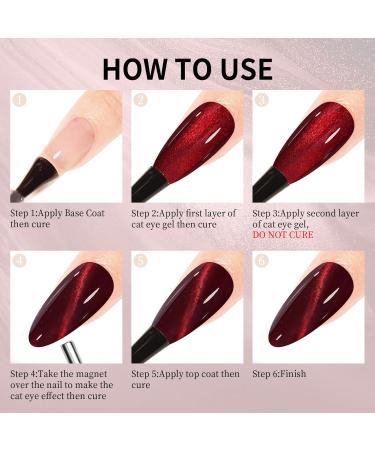 HOW TO USE

1

Step 1:Apply Base Coat then cure

2

Step 2:Apply first layer of cat eye gel then cure

3

Step 3:Apply second layer of cat eye gel, DO NOT CURE

4

Step 4:Take the magnet over the nail to make the cat eye effect then cure

5

Step 5:Apply top coat then cure

6

Step 6:Finish