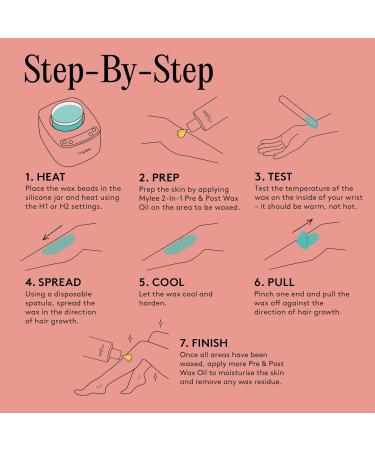 Step-By-Step

mylee

1. HEAT
Place the wax beads in the silicone jar and heat using the H1 or H2 settings.

2. PREP
Prep the skin by applying Mylee 2-In-1 Pre & Post Wax Oil on the area to be waxed.

3. TEST
Test the temperature of the wax on the inside of your wrist – it should be warm, not hot.

4. SPREAD
Using a disposable spatula, spread the wax in the direction of hair growth.

5. COOL
Let the wax cool and harden.

6. PULL
Pinch one end and pull the wax off against the direction of hair growth.

7. FINISH
Once all areas have been waxed, apply more Pre & Post Wax Oil to moisturise the skin and remove any wax residue.