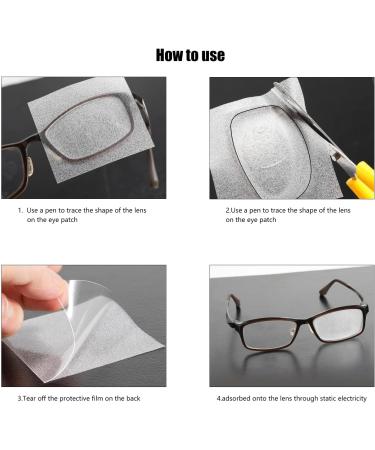 How to use

1. Use a pen to trace the shape of the lens on the eye patch

2.Use a pen to trace the shape of the lens on the eye patch

3.Tear off the protective film on the back

4.adsorbed onto the lens through static electricity