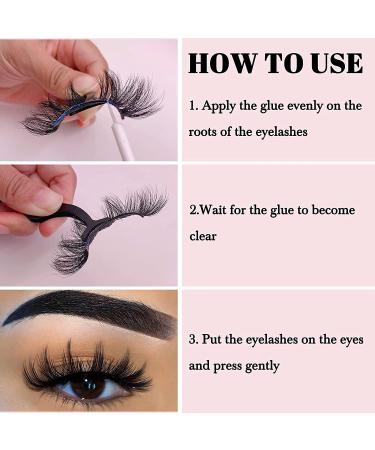 HOW TO USE

1. Apply the glue evenly on the roots of the eyelashes

2.Wait for the glue to become clear

3. Put the eyelashes on the eyes and press gently