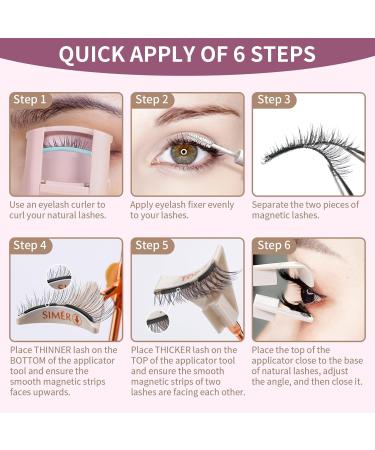 QUICK APPLY OF 6 STEPS

Step 1

Use an eyelash curler to curl your natural lashes.

Step 2

Apply eyelash fixer evenly to your lashes.

Step 3

Separate the two pieces of magnetic lashes.

Step 4

SIMER

Place THINNER lash on the BOTTOM of the applicator tool and ensure the smooth magnetic strips faces upwards.

Step 5

Place THICKER lash on the TOP of the applicator tool and ensure the smooth magnetic strips of two lashes are facing each other.

Step 6

Place the top of the applicator close to the base of natural lashes, adjust the angle, and then close it.