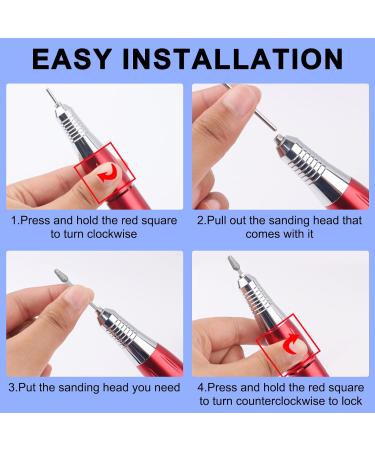 EASY INSTALLATION

1.Press and hold the red square to turn clockwise

2.Pull out the sanding head that comes with it

3.Put the sanding head you need

4.Press and hold the red square to turn counterclockwise to lock