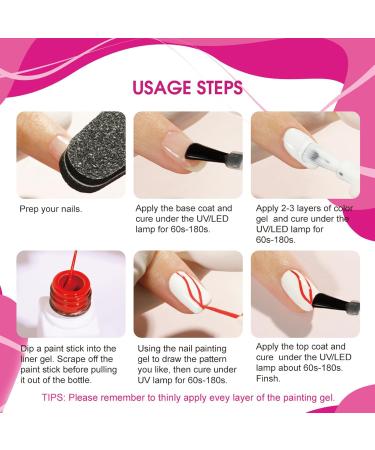 USAGE STEPS

Prep your nails.

Apply the base coat and cure under the UV/LED lamp for 60s-180s.

Apply 2-3 layers of color gel and cure under the UV/LED lamp for 60s-180s.

Dip a paint stick into the liner gel. Scrape off the paint stick before pulling it out of the bottle.

Using the nail painting gel to draw the pattern you like, then cure under UV lamp for 60s-180s.

Apply the top coat and cure under the UV/LED lamp about 60s-180s. Finsh.

TIPS: Please remember to thinly apply evey layer of the painting gel.