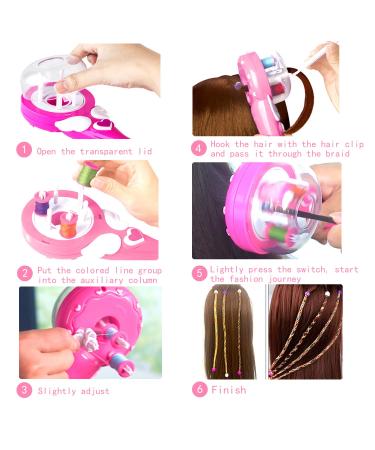 1 Open the transparent lid

2 Put the colored line group into the auxiliary column

3 Slightly adjust

4 Hook the hair with the hair clip and pass it through the braid

5 Lightly press the switch, start the fashion journey

6 Finish