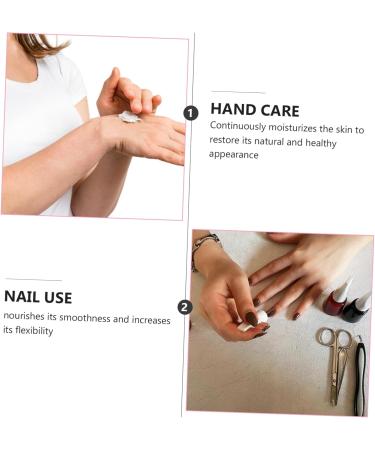 1

HAND CARE

Continuously moisturizes the skin to restore its natural and healthy appearance

NAIL USE

nourishes its smoothness and increases its flexibility

2