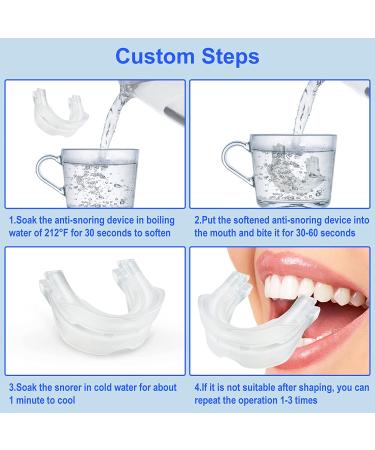 Custom Steps

1.Soak the anti-snoring device in boiling water of 212°F for 30 seconds to soften

2.Put the softened anti-snoring device into the mouth and bite it for 30-60 seconds

3.Soak the snorer in cold water for about 1 minute to cool

4.If it is not suitable after shaping, you can repeat the operation 1-3 times